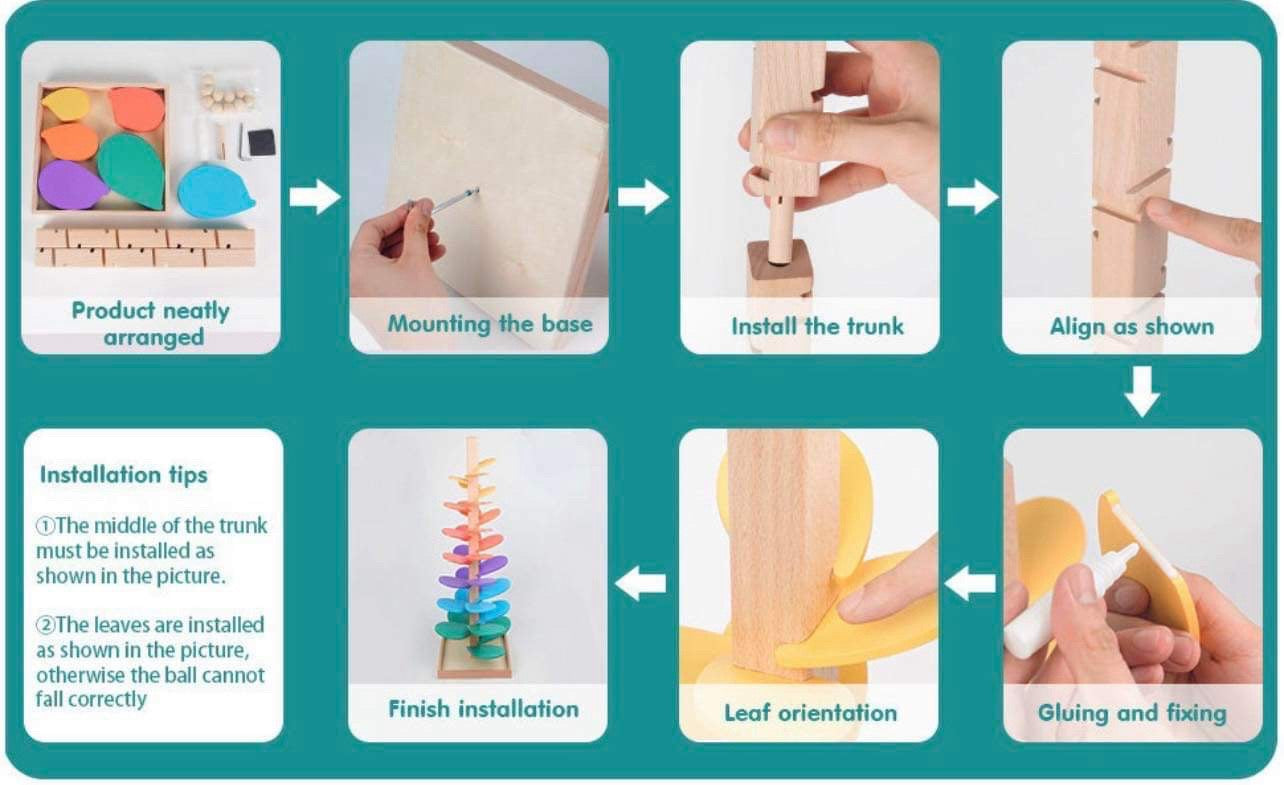 Product neatly arranged

Mounting the base

Install the trunk

Align as shown

Gluing and fixing

Leaf orientation

Finish installation

Installation tips

①The middle of the trunk must be installed as shown in the picture.

②The leaves are installed as shown in the picture, otherwise the ball cannot fall correctly